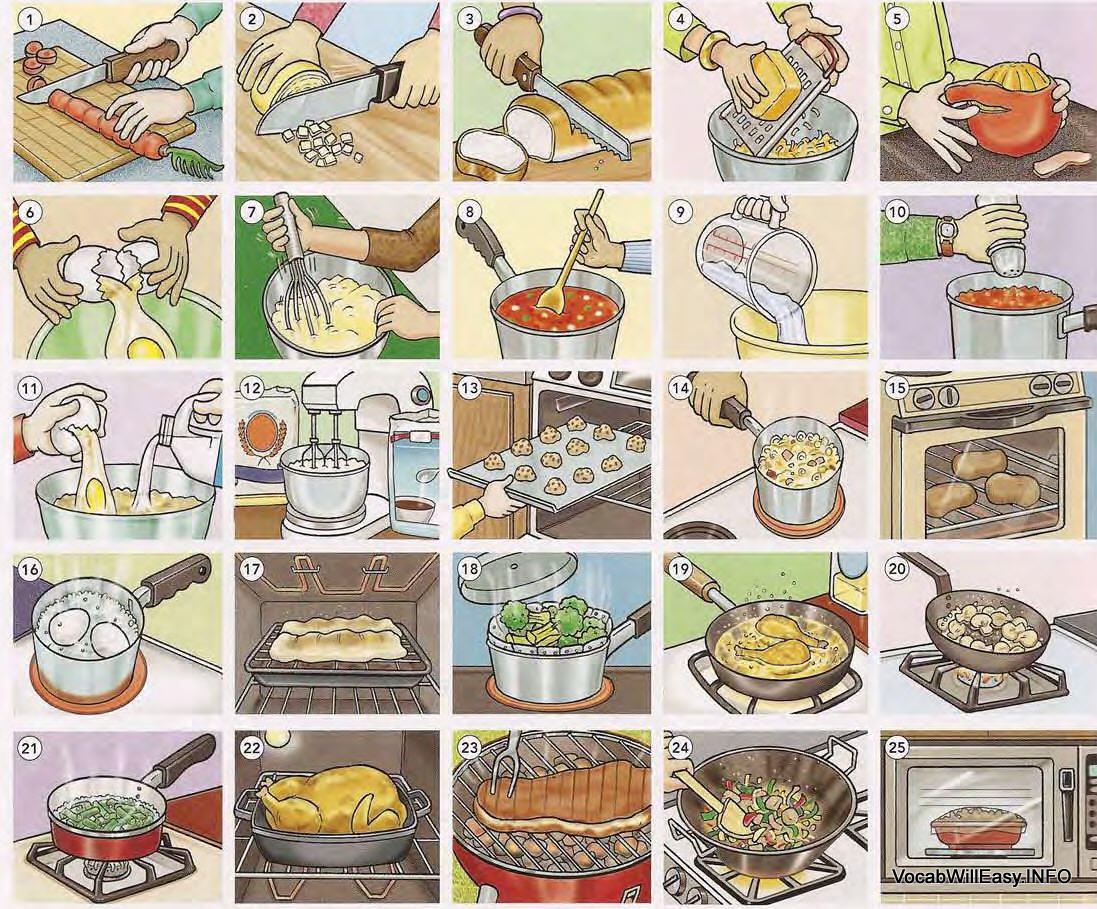 1
2
3
4
5
6
7
8
9
10
11
12
13
14
15
16
17
18
19
20
21
22
23
24
25
VocabWillEasy.INFO